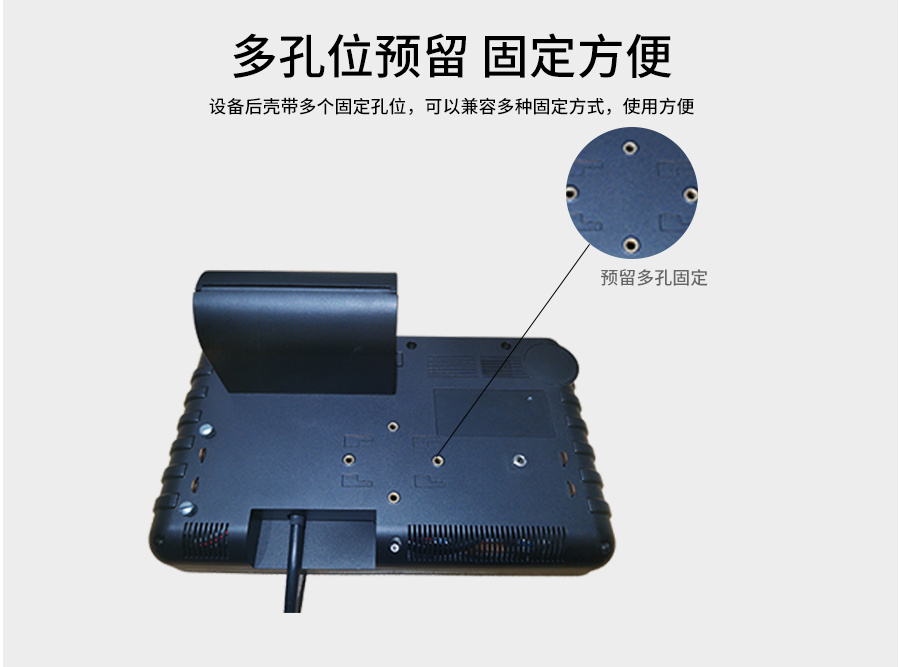 多孔位预留 固定方便

设备后壳带多个固定孔位，可以兼容多种固定方式，使用方便

预留多孔固定